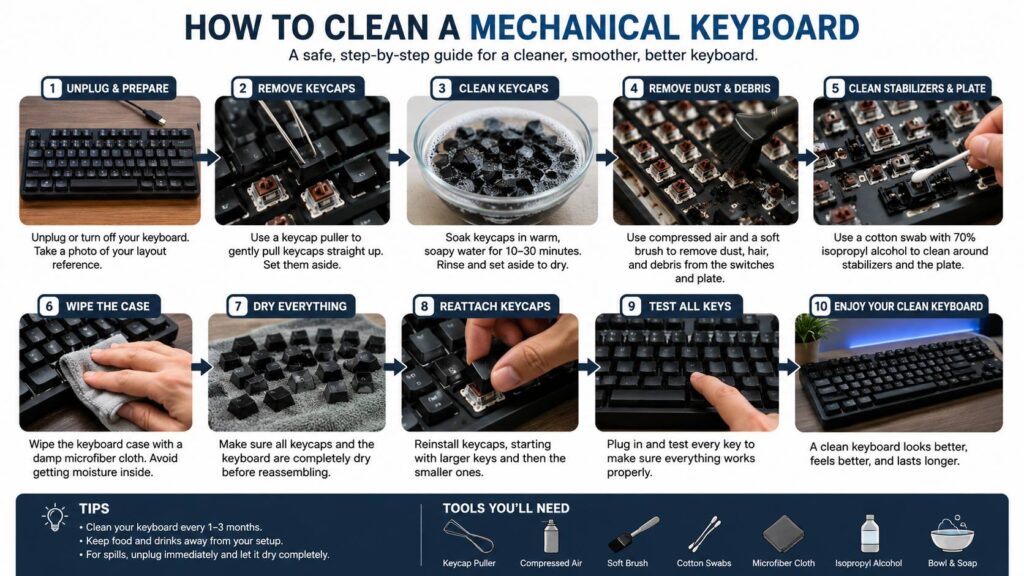 HOW TO CLEAN A MECHANICAL KEYBOARD

A safe, step-by-step guide for a cleaner, smoother, better keyboard.

1 UNPLUG & PREPARE

Unplug or turn off your keyboard. Take a photo of your layout reference.

2 REMOVE KEYCAPS

Use a keycap puller to gently pull keycaps straight up. Set them aside.

3 CLEAN KEYCAPS

Soak keycaps in warm, soapy water for 10–30 minutes. Rinse and set aside to dry.

4 REMOVE DUST & DEBRIS

Use compressed air and a soft brush to remove dust, hair, and debris from the switches and plate.

5 CLEAN STABILIZERS & PLATE

Use a cotton swab with 70% isopropyl alcohol to clean around stabilizers and the plate.

6 WIPE THE CASE

Wipe the keyboard case with a damp microfiber cloth. Avoid getting moisture inside.

7 DRY EVERYTHING

Make sure all keycaps and the keyboard are completely dry before reassembling.

8 REATTACH KEYCAPS

Reinstall keycaps, starting with larger keys and then the smaller ones.

9 TEST ALL KEYS

Plug in and test every key to make sure everything works properly.

10 ENJOY YOUR CLEAN KEYBOARD

A clean keyboard looks better, feels better, and lasts longer.

TIPS
• Clean your keyboard every 1–3 months.
• Keep food and drinks away from your setup.
• For spills, unplug immediately and let it dry completely.

TOOLS YOU'LL NEED
Keycap Puller
Compressed Air
Soft Brush
Cotton Swabs
Microfiber Cloth
Isopropyl Alcohol
Bowl & Soap