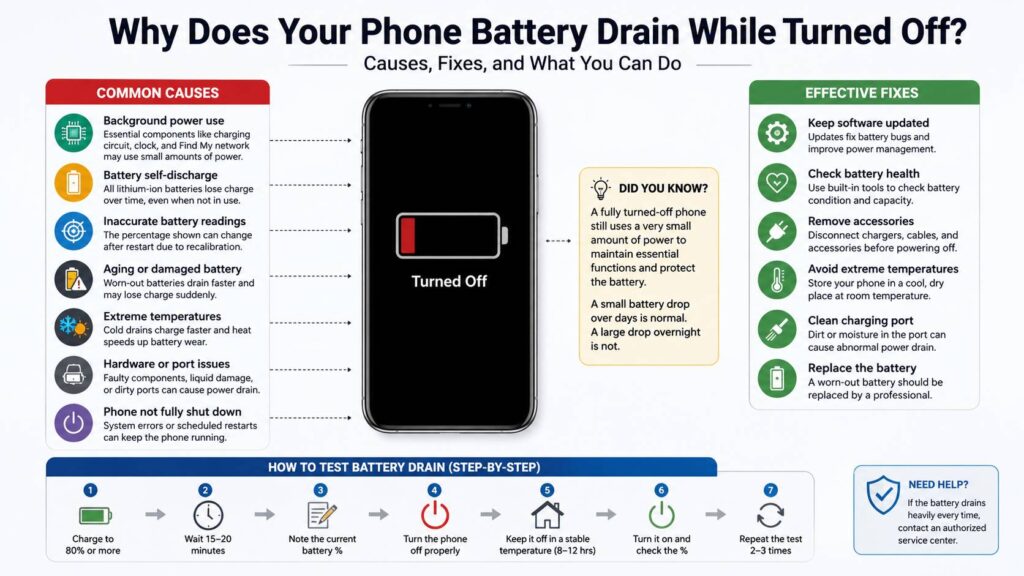 Why Does Your Phone Battery Drain While Turned Off?

Causes, Fixes, and What You Can Do

COMMON CAUSES

Background power use
Essential components like charging circuit, clock, and Find My network may use small amounts of power.

Battery self-discharge
All lithium-ion batteries lose charge over time, even when not in use.

Inaccurate battery readings
The percentage shown can change after restart due to recalibration.

Aging or damaged battery
Worn-out batteries drain faster and may lose charge suddenly.

Extreme temperatures
Cold drains charge faster and heat speeds up battery wear.

Hardware or port issues
Faulty components, liquid damage, or dirty ports can cause power drain.

Phone not fully shut down
System errors or scheduled restarts can keep the phone running.

Turned Off

DID YOU KNOW?

A fully turned-off phone still uses a very small amount of power to maintain essential functions and protect the battery.

A small battery drop over days is normal. A large drop overnight is not.

EFFECTIVE FIXES

Keep software updated
Updates fix battery bugs and improve power management.

Check battery health
Use built-in tools to check battery condition and capacity.

Remove accessories
Disconnect chargers, cables, and accessories before powering off.

Avoid extreme temperatures
Store your phone in a cool, dry place at room temperature.

Clean charging port
Dirt or moisture in the port can cause abnormal power drain.

Replace the battery
A worn-out battery should be replaced by a professional.

HOW TO TEST BATTERY DRAIN (STEP-BY-STEP)

1 Charge to 80% or more

2 Wait 15–20 minutes

3 Note the current battery %

4 Turn the phone off properly

5 Keep it off in a stable temperature (8–12 hrs)

6 Turn it on and check the %

7 Repeat the test 2–3 times

NEED HELP?
If the battery drains heavily every time, contact an authorized service center.